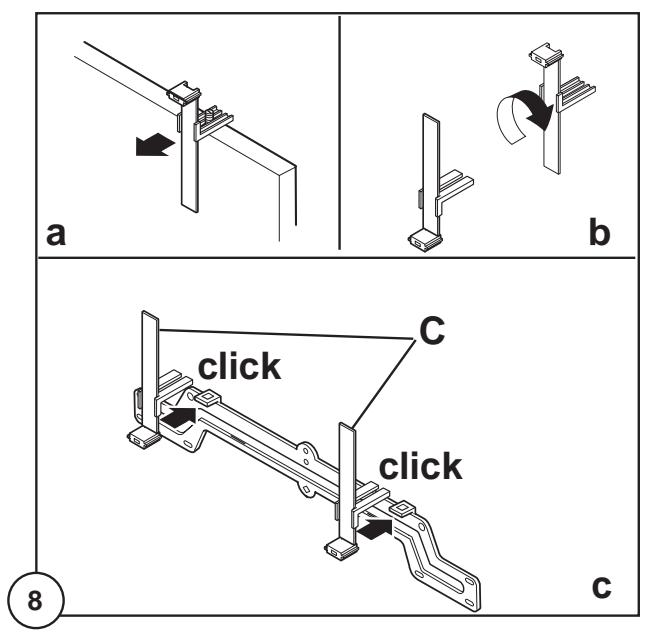 a

b

C

click

click

c

8