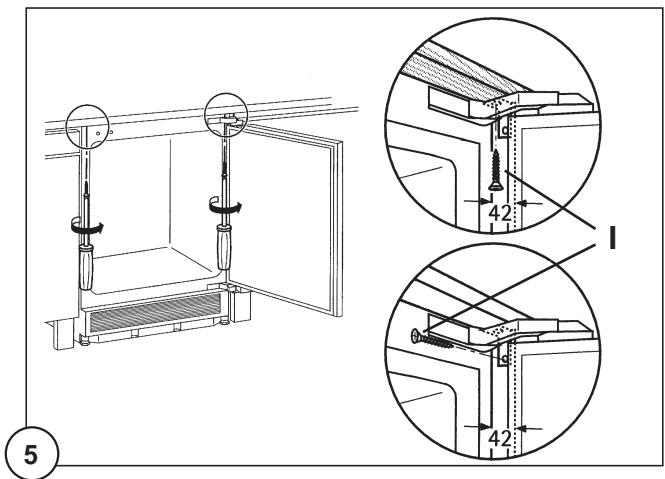 42

I

42

5