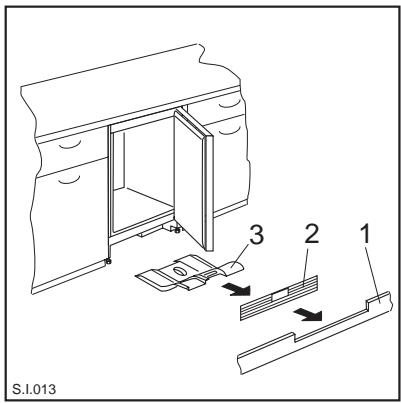 3
2
1
S.I.013