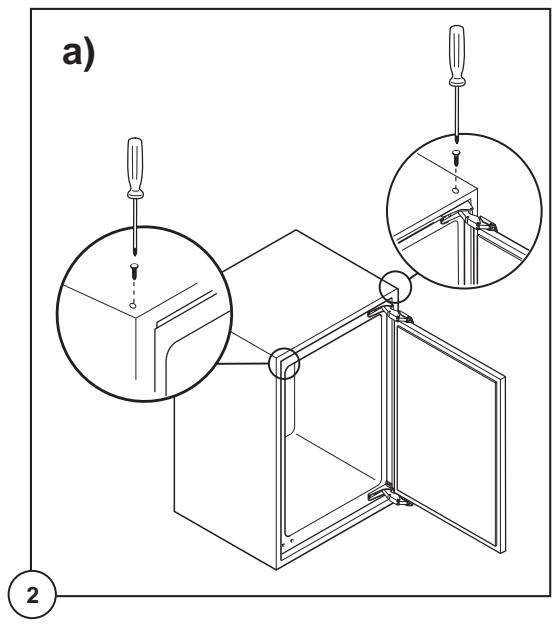 a)

2