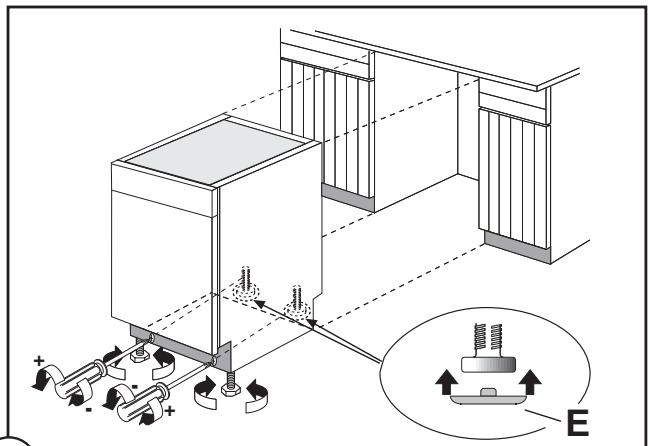 +
-
-
+
E