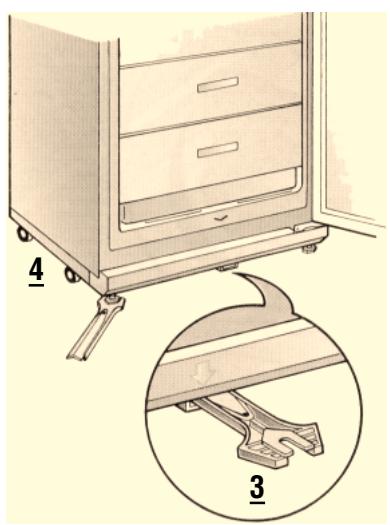 4

3