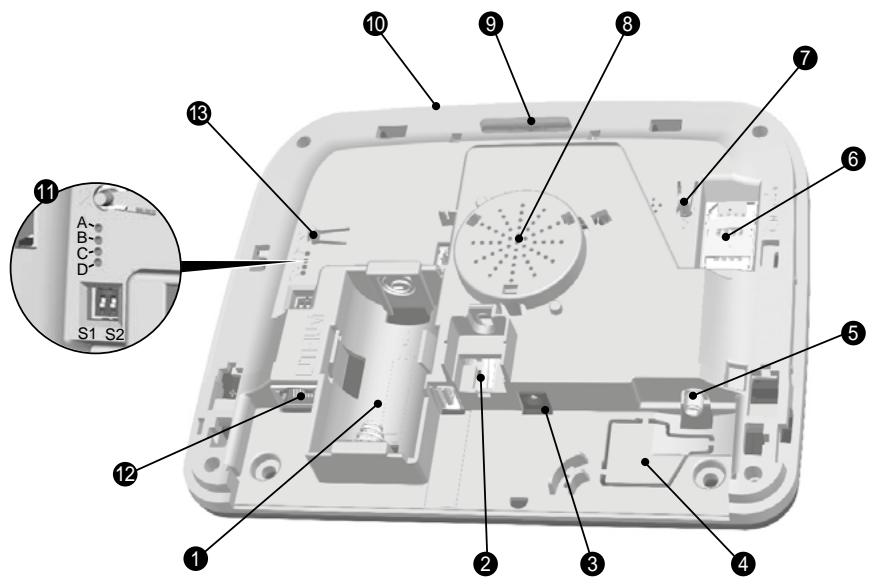 10
9
8
7
13
6
11
A
B
C
D
S1 S2
5
12
1
2
3
4