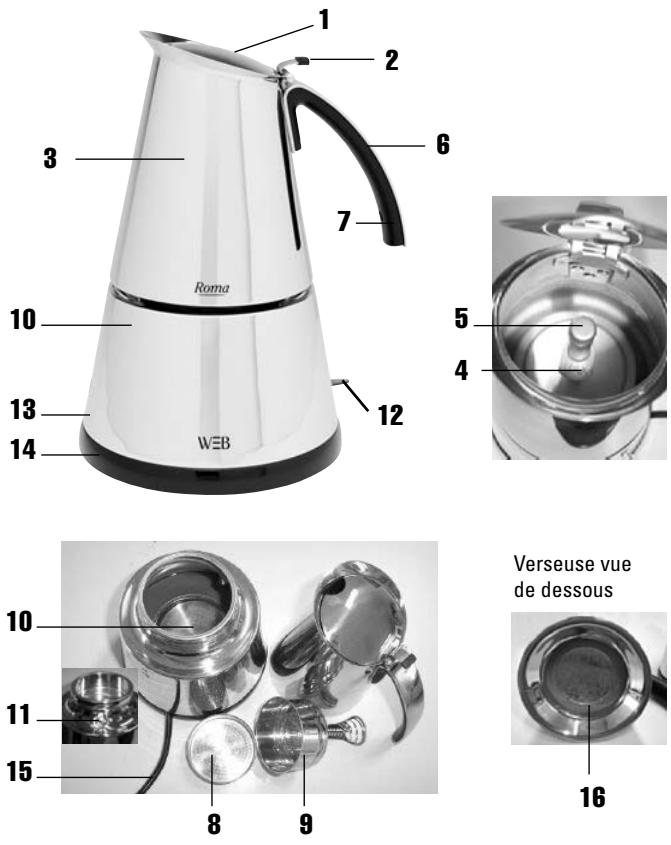 1
2
3
6
7
Roma
10
13
14
WEB
12
5
4
10
11
15
8
9
Verseuse vue de dessous
16