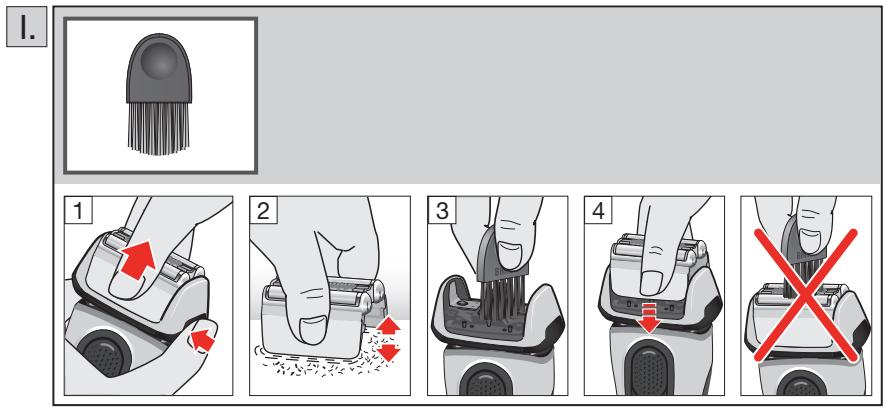 I.

1

2

3

4