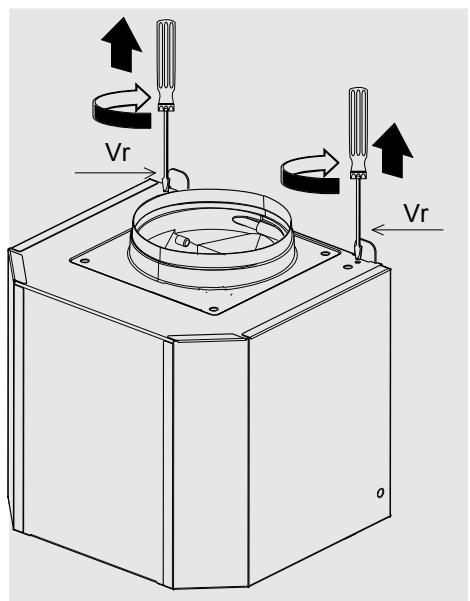 Vr

Vr