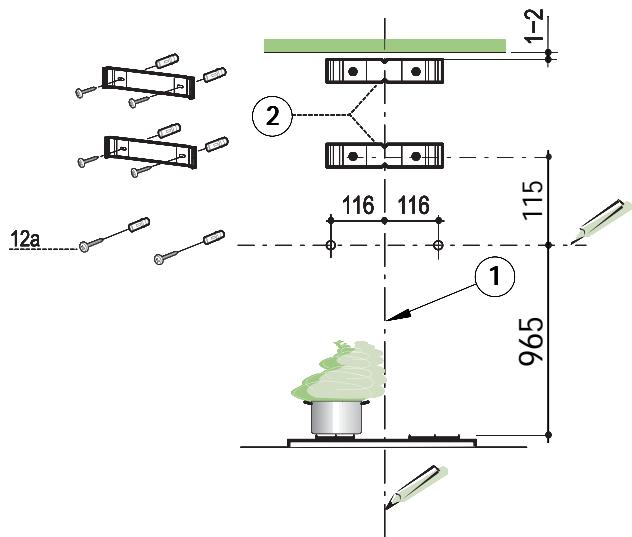 1–2

2

116 116

115

12a

1

965