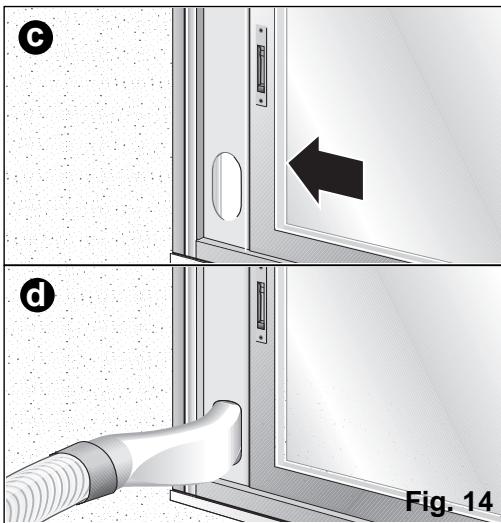 c

d

Fig. 14