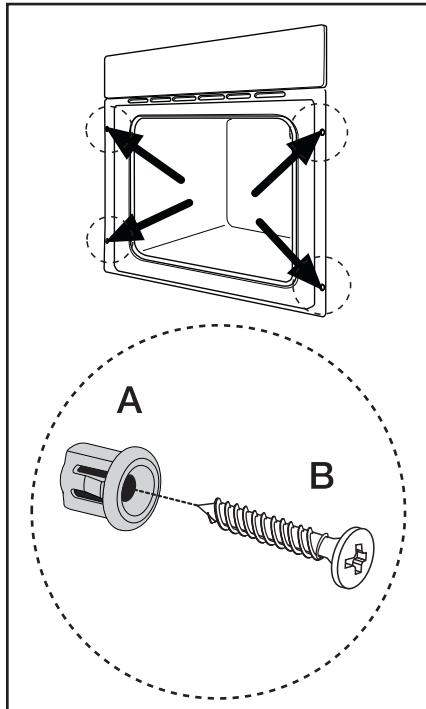 A

B