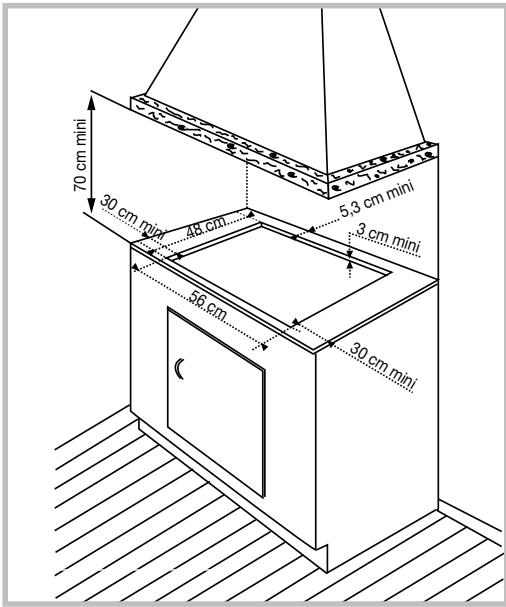 70 cm mini
30 cm mini
48 cm
5,3 cm mini
3 cm mini
56 cm
30 cm mini