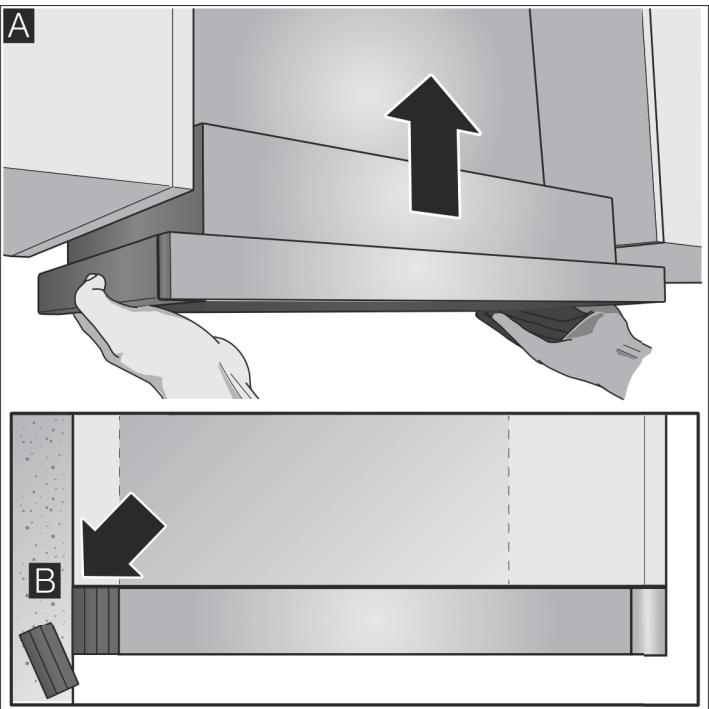 A

B