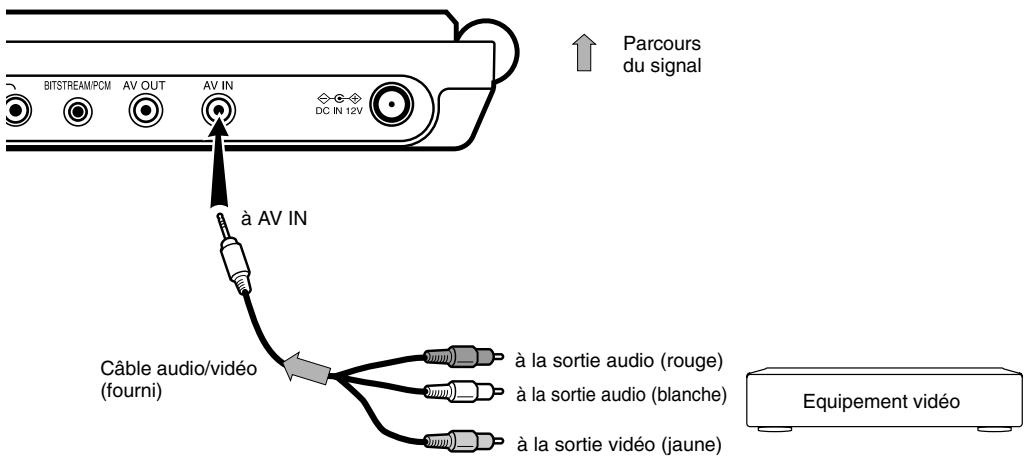 BITSTREAM/PCM AV OUT AV IN DC IN 12V

Parcours du signal

à AV IN

Câble audio/vidéo (fourni)

à la sortie audio (rouge)

à la sortie audio (blanche)

à la sortie vidéo (jaune)

Equipement vidéo