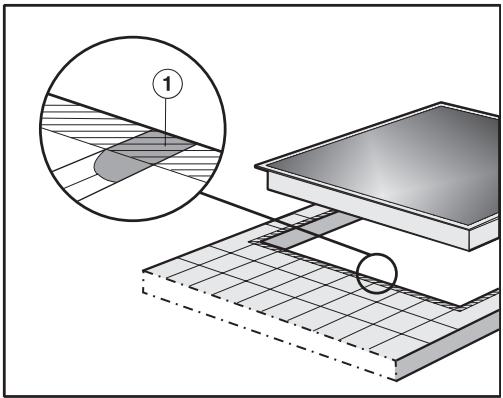 1