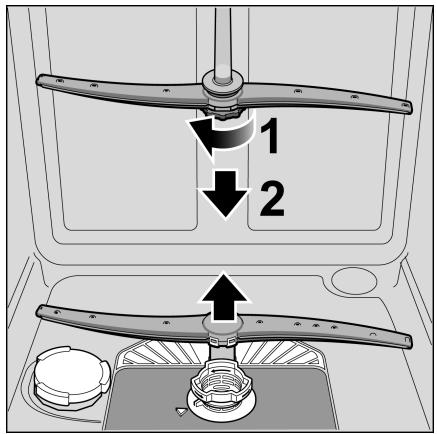 1
2