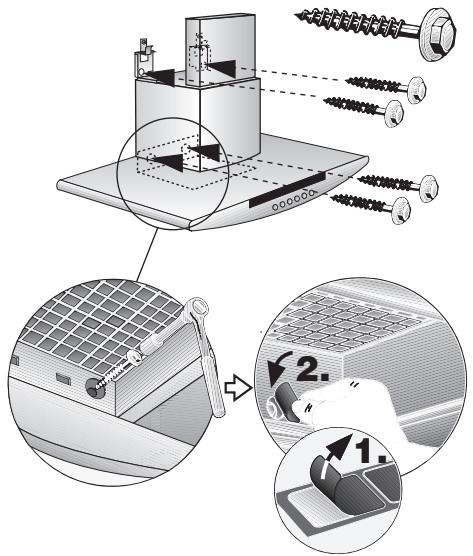 2.

1.