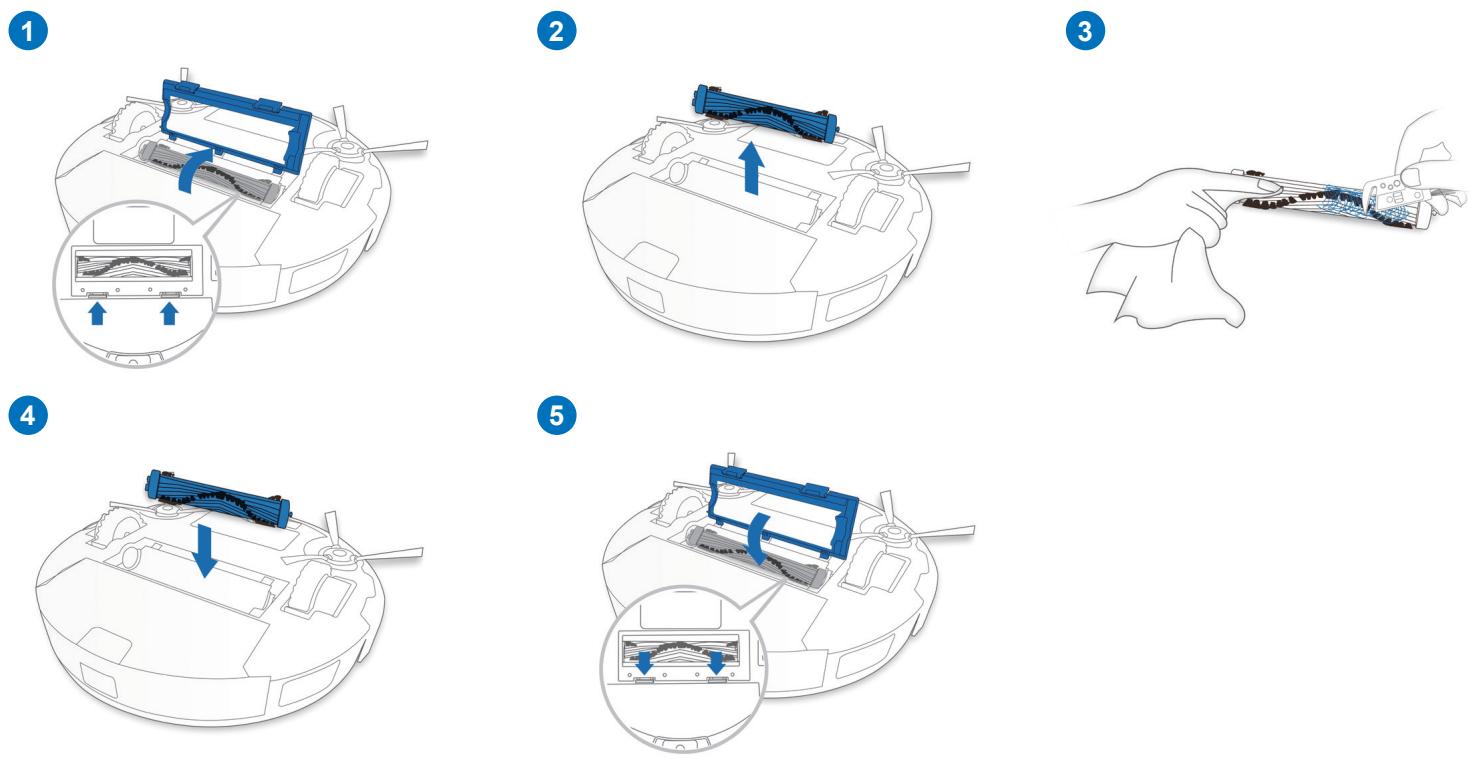 1

2

3

4

5