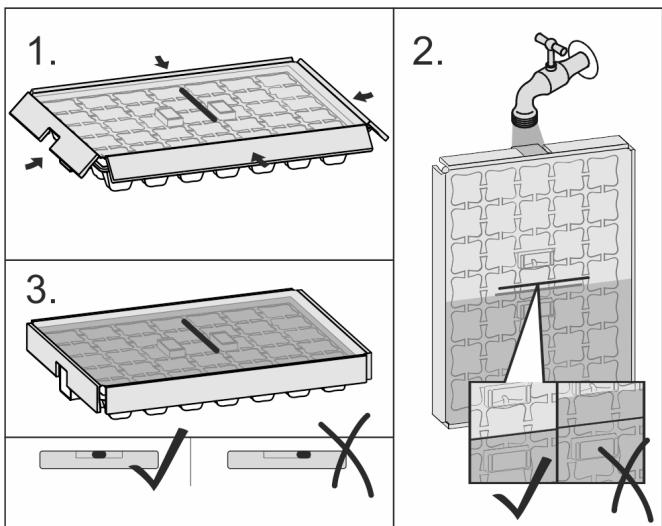 1.

2.

3.