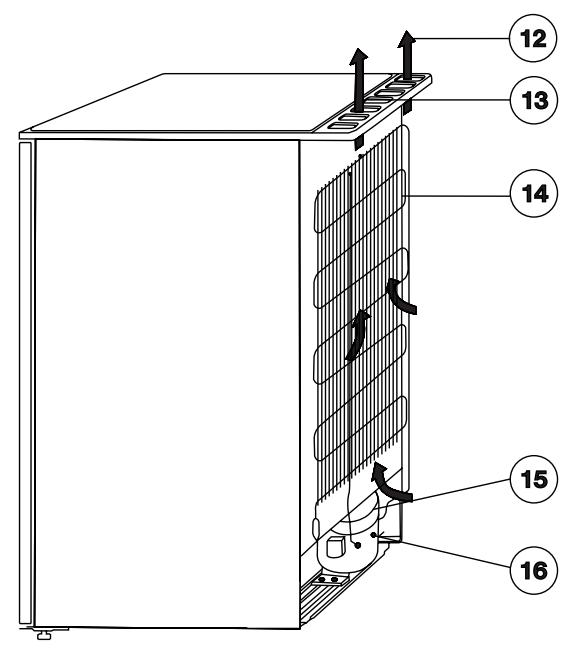 12
13
14
15
16