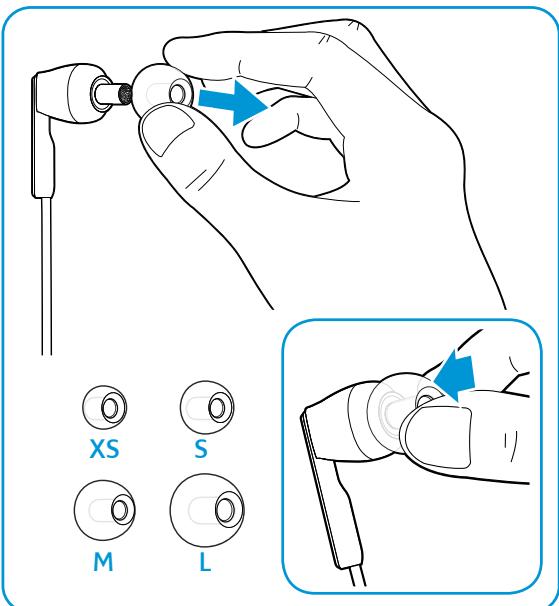 XS
S
M
L