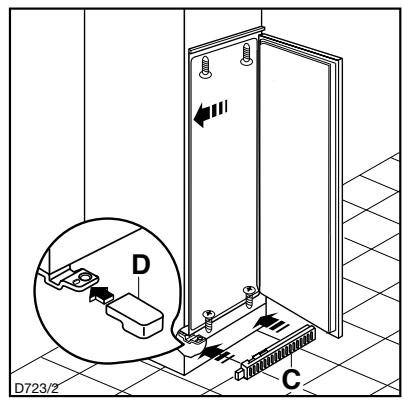 D

C

D723/2