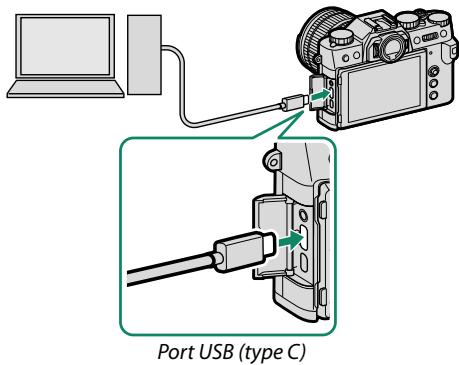 Port USB (type C)