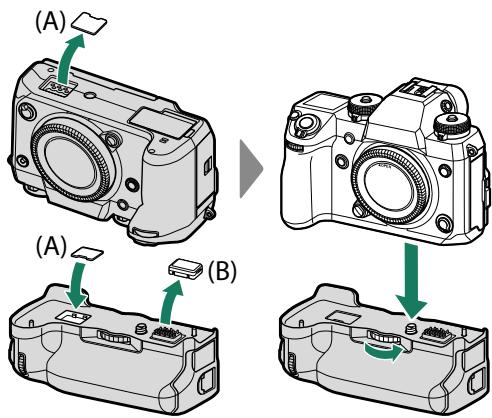 (A)

(A)

(B)