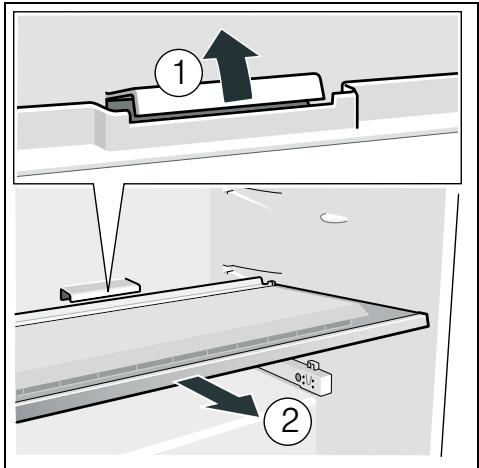 1

2