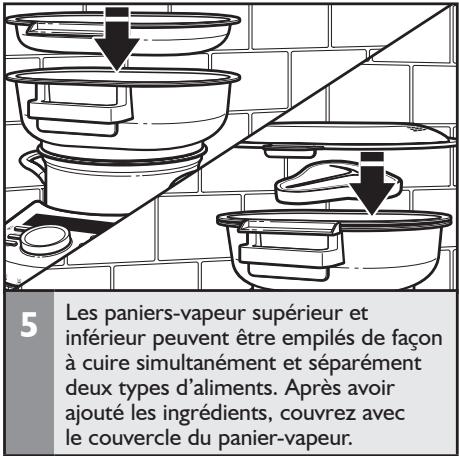 5

Les paniers-vapeur supérieur et inférieur peuvent être empilés de façon à cuire simultanément et séparément deux types d'aliments. Après avoir ajouté les ingrédients, couvrez avec le couvercle du panier-vapeur.