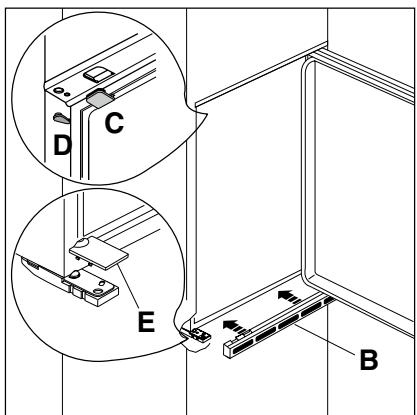 C
D
E
B