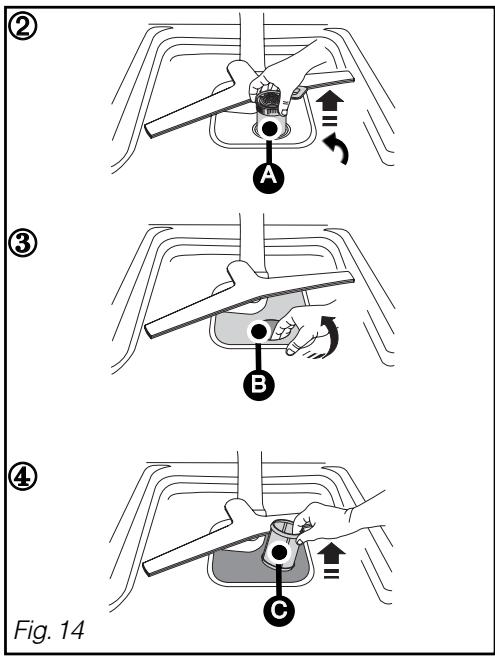 ②

A

③

B

④

C

Fig. 14