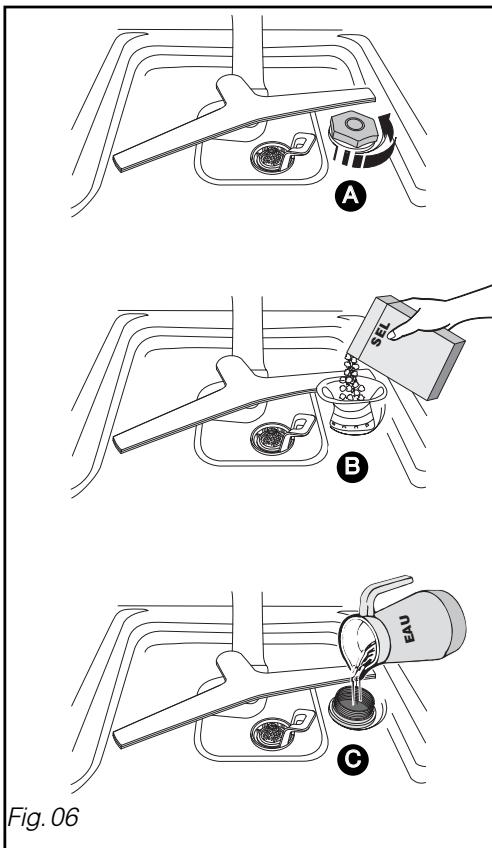 A

SEL

B

EAU

C

Fig. 06