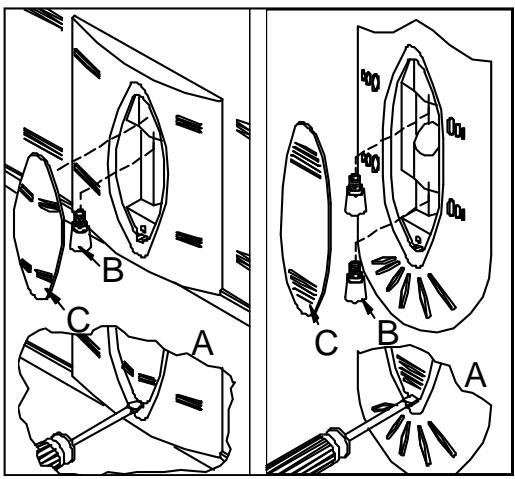 B
C
A
C
B
A