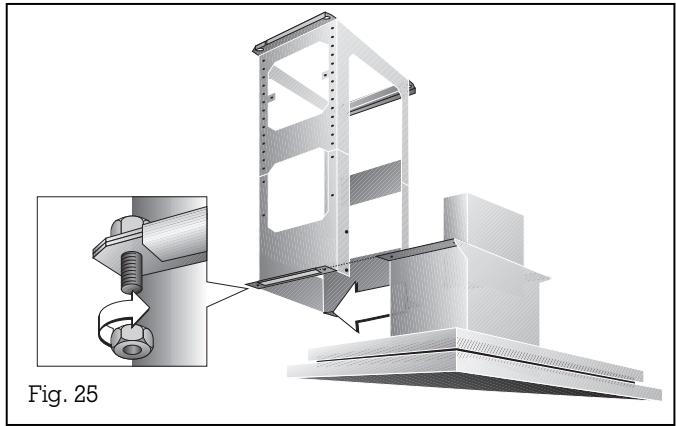 Fig. 25