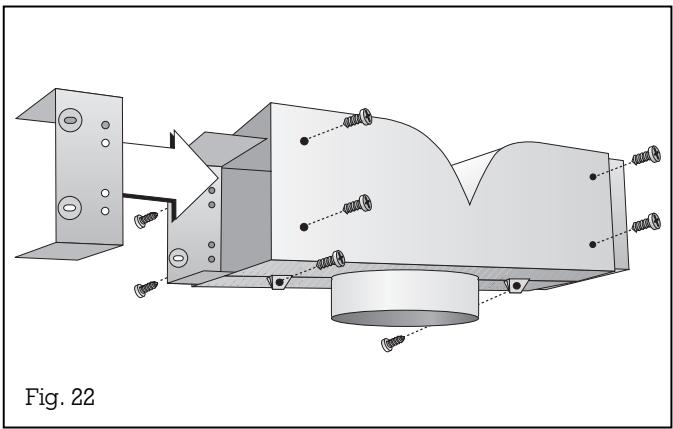 Fig. 22