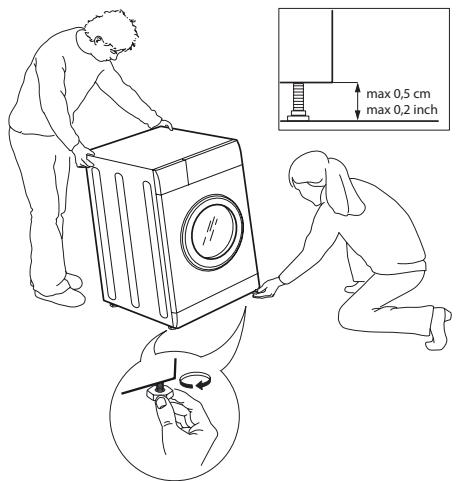 max 0,5 cm
max 0,2 inch