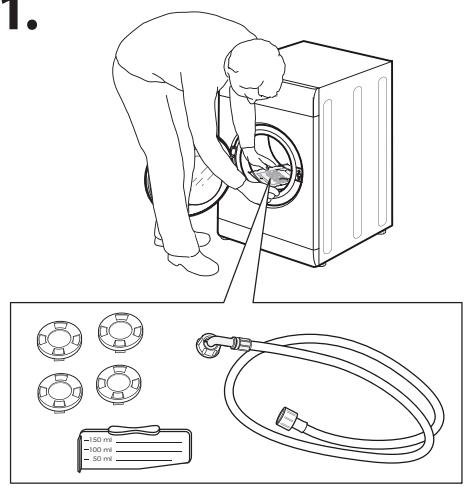 1.

150 ml
100 ml
50 ml