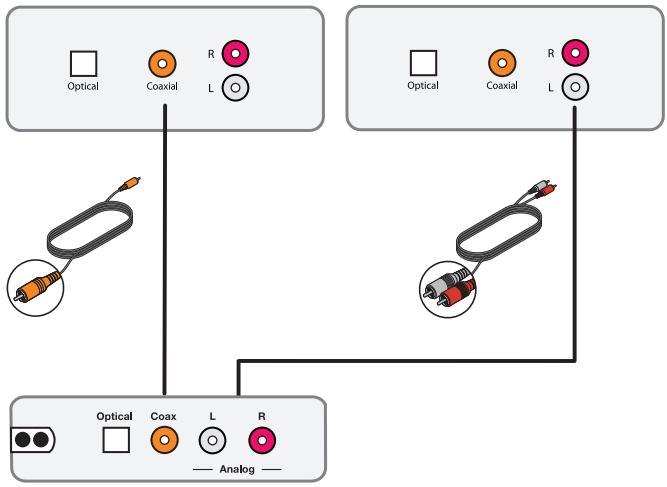 Optical
Coaxial
R
L

Optical
Coaxial
R
L

Optical
Coax
L
R
Analog