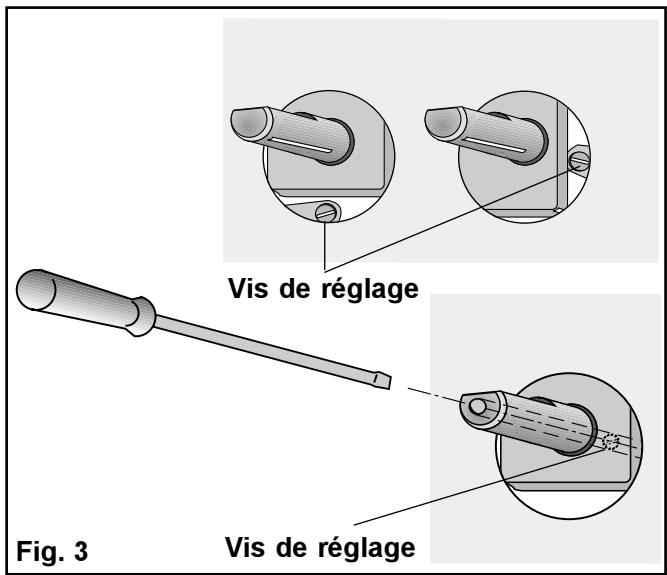 Vis de réglage

Vis de réglage

Fig. 3