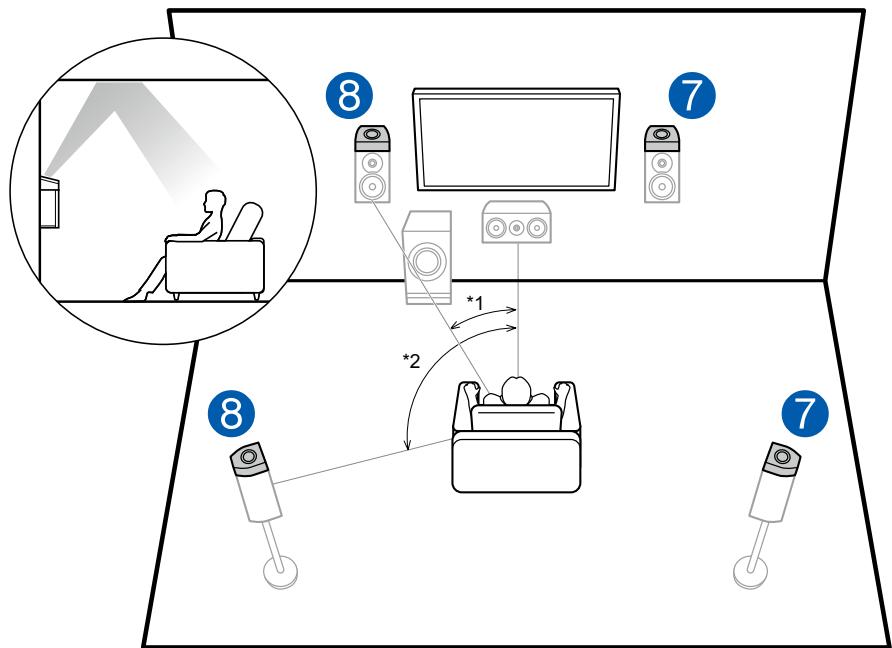 8
7
*1
*2
8
7