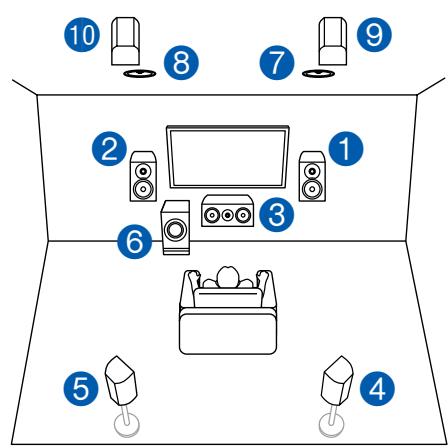 10
8
7
9
2
1
3
6
5
4