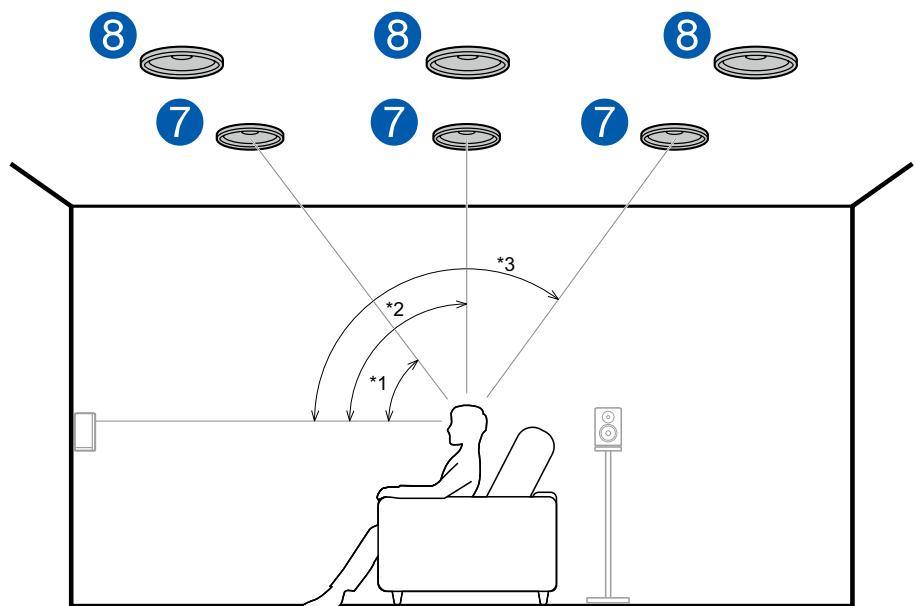 8 8 8

7 7 7

*3

*2

*1