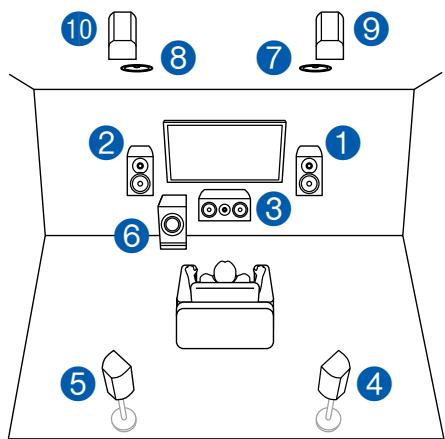 10
8
7
9
2
1
3
6
5
4