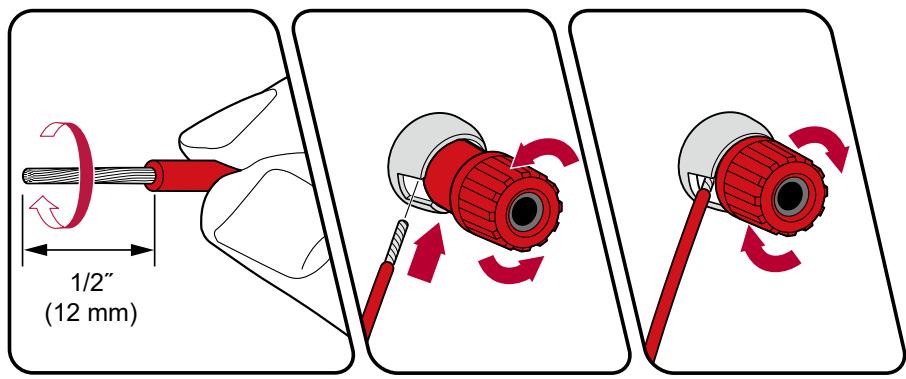 1/2″
(12 mm)