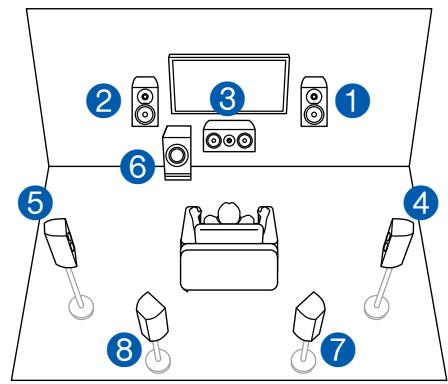 2
3
1
6
5
4
8
7