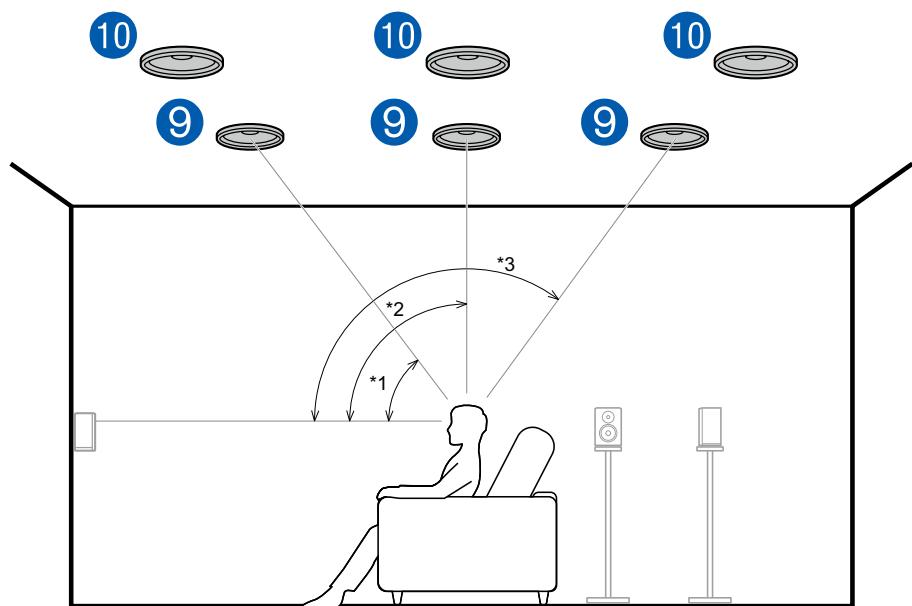 10
10
10
9
9
9
*3
*2
*1