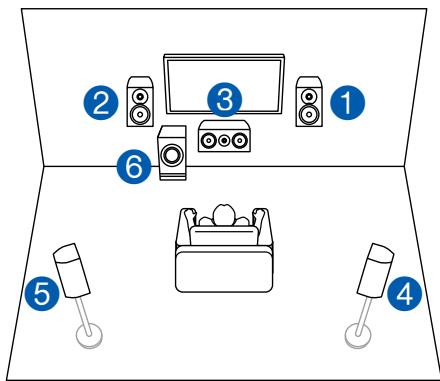 2
3
1
6
5
4