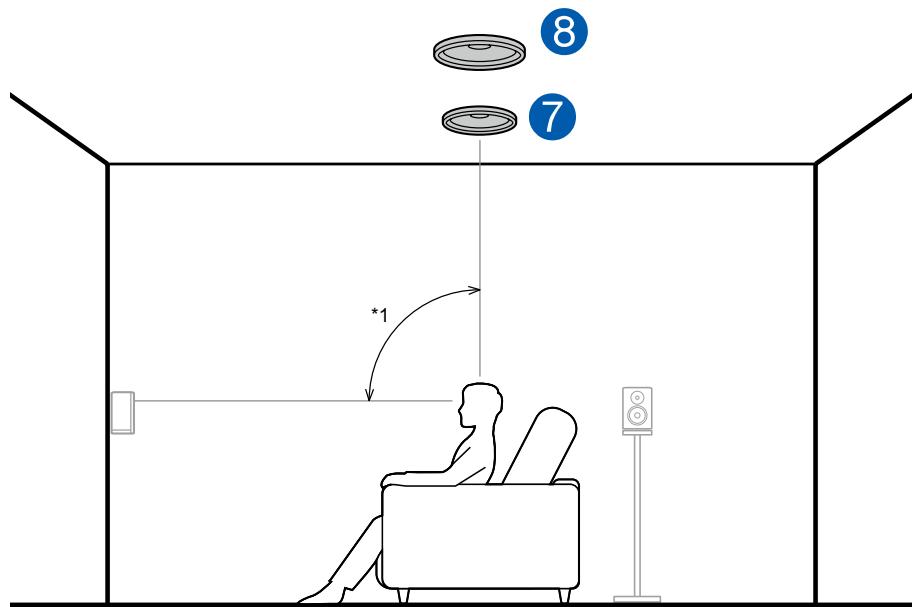 8
7
*1