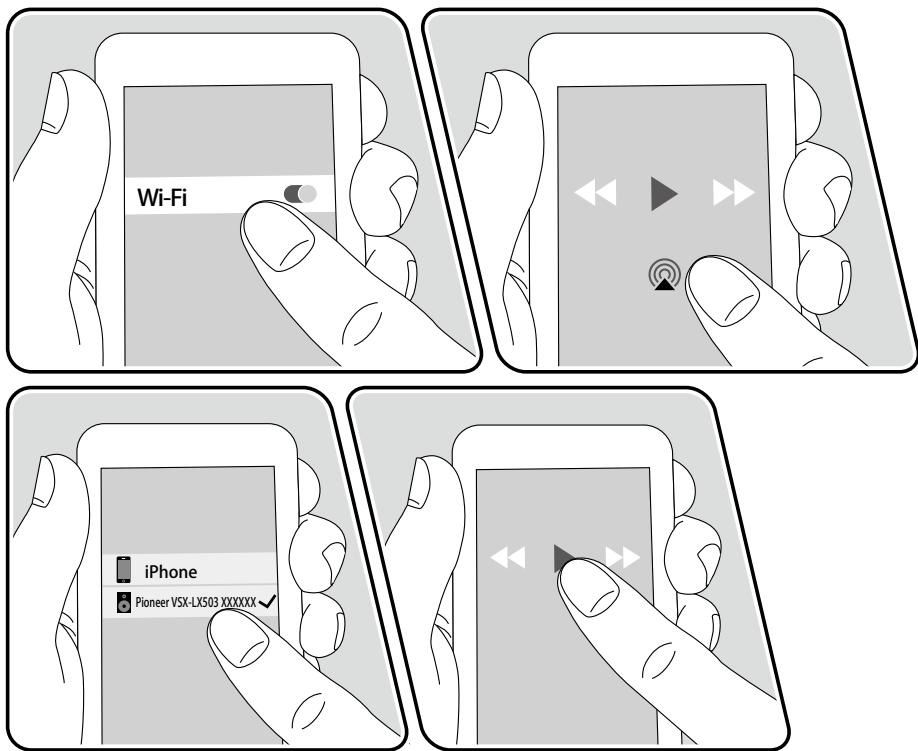 Wi-Fi

iPhone

Pioneer VSX-LX503 XXXXXX