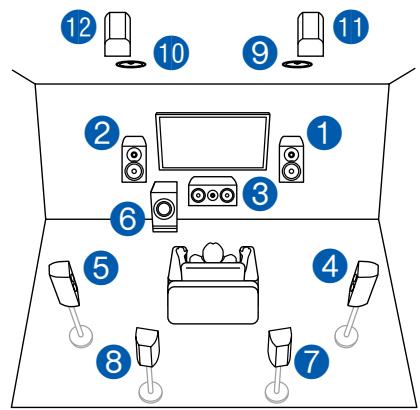 12
10
9
11
2
1
3
6
5
4
8
7