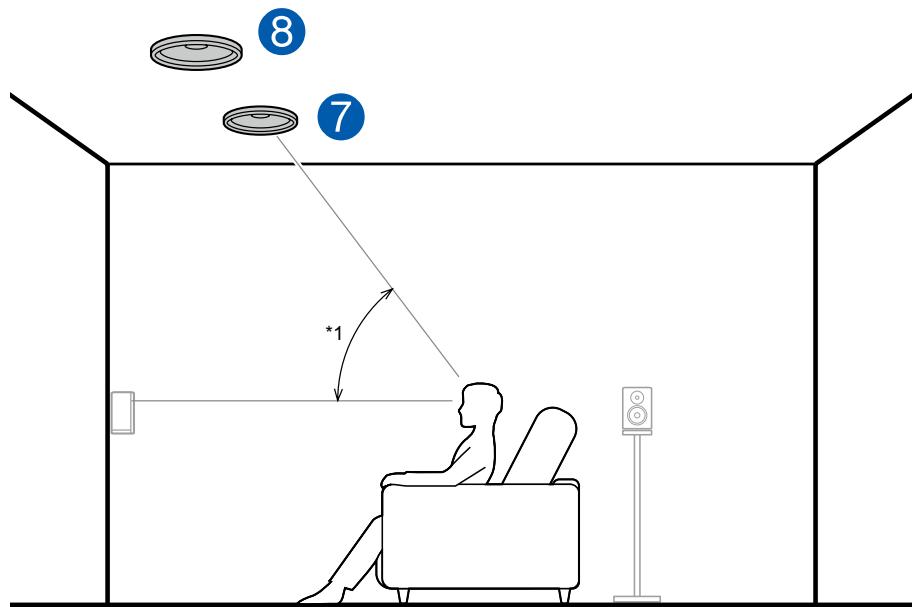 8
7
*1